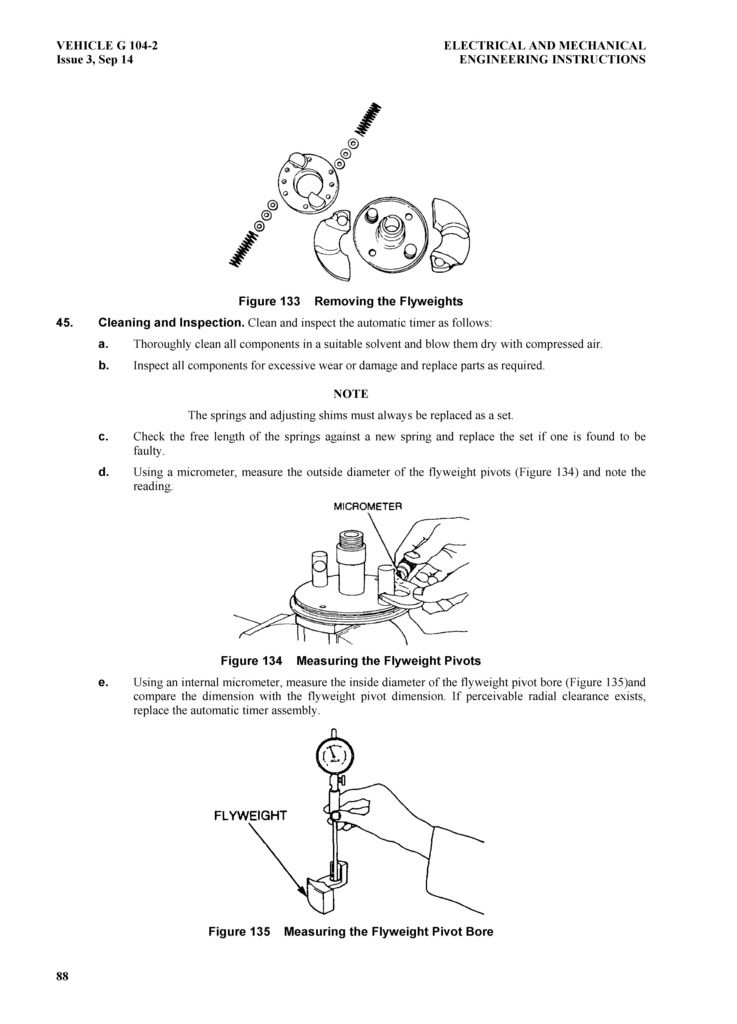 VEHICLE G 104-2
Issue 3, Sep 14

ELECTRICAL AND MECHANICAL
ENGINEERING INSTRUCTIONS

Figure 133 Removing the Flyweights

45. Cleaning and Inspection. Clean and inspect the automatic timer as follows:

a. Thoroughly clean all components in a suitable solvent and blow them dry with compressed air.

b. Inspect all components for excessive wear or damage and replace parts as required.

NOTE

The springs and adjusting shims must always be replaced as a set.

c. Check the free length of the springs against a new spring and replace the set if one is found to be faulty.

d. Using a micrometer, measure the outside diameter of the flyweight pivots (Figure 134) and note the reading.

MICROMETER

Figure 134 Measuring the Flyweight Pivots

e. Using an internal micrometer, measure the inside diameter of the flyweight pivot bore (Figure 135)and compare the dimension with the flyweight pivot dimension. If perceivable radial clearance exists, replace the automatic timer assembly.

FLYWEIGHT

Figure 135 Measuring the Flyweight Pivot Bore

88