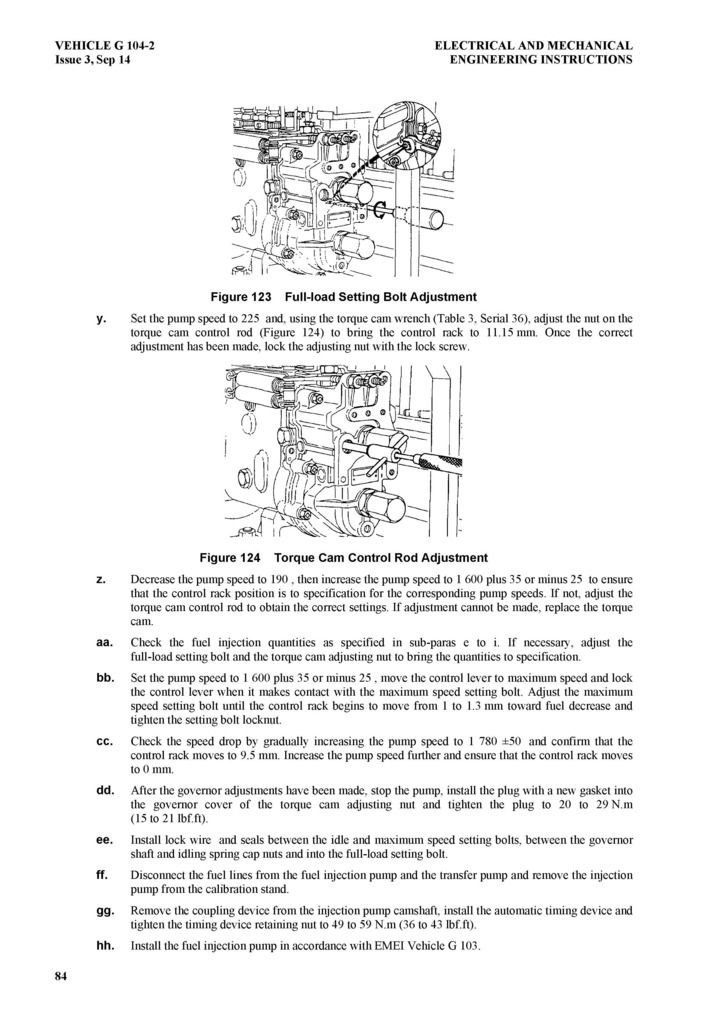 VEHICLE G 104-2
Issue 3, Sep 14

ELECTRICAL AND MECHANICAL
ENGINEERING INSTRUCTIONS

Figure 123 Full-load Setting Bolt Adjustment

y. Set the pump speed to 225 and, using the torque cam wrench (Table 3, Serial 36), adjust the nut on the torque cam control rod (Figure 124) to bring the control rack to 11.15 mm. Once the correct adjustment has been made, lock the adjusting nut with the lock screw.

Figure 124 Torque Cam Control Rod Adjustment

z. Decrease the pump speed to 190 , then increase the pump speed to 1 600 plus 35 or minus 25 to ensure that the control rack position is to specification for the corresponding pump speeds. If not, adjust the torque cam control rod to obtain the correct settings. If adjustment cannot be made, replace the torque cam.

aa. Check the fuel injection quantities as specified in sub-paras e to i. If necessary, adjust the full-load setting bolt and the torque cam adjusting nut to bring the quantities to specification.

bb. Set the pump speed to 1 600 plus 35 or minus 25 , move the control lever to maximum speed and lock the control lever when it makes contact with the maximum speed setting bolt. Adjust the maximum speed setting bolt until the control rack begins to move from 1 to 1.3 mm toward fuel decrease and tighten the setting bolt locknut.

cc. Check the speed drop by gradually increasing the pump speed to 1 780 ±50 and confirm that the control rack moves to 9.5 mm. Increase the pump speed further and ensure that the control rack moves to 0 mm.

dd. After the governor adjustments have been made, stop the pump, install the plug with a new gasket into the governor cover of the torque cam adjusting nut and tighten the plug to 20 to 29 N.m (15 to 21 lbf.ft).

ee. Install lock wire and seals between the idle and maximum speed setting bolts, between the governor shaft and idling spring cap nuts and into the full-load setting bolt.

ff. Disconnect the fuel lines from the fuel injection pump and the transfer pump and remove the injection pump from the calibration stand.

gg. Remove the coupling device from the injection pump camshaft, install the automatic timing device and tighten the timing device retaining nut to 49 to 59 N.m (36 to 43 lbf.ft).

hh. Install the fuel injection pump in accordance with EMEI Vehicle G 103.

84