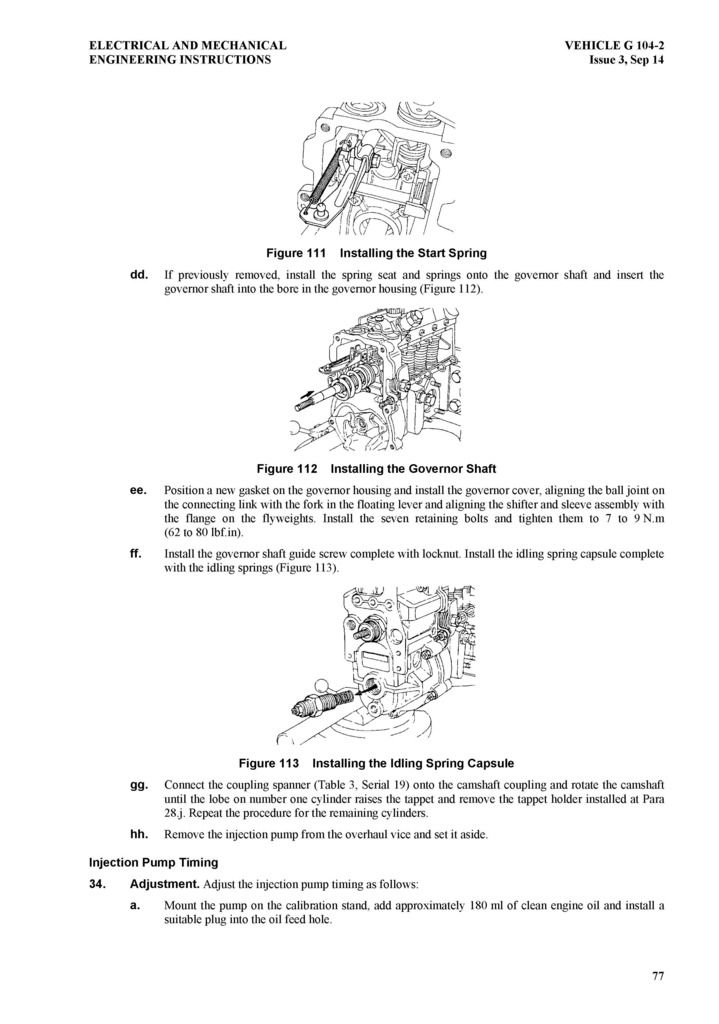 ELECTRICAL AND MECHANICAL ENGINEERING INSTRUCTIONS

VEHICLE G 104-2
Issue 3, Sep 14

Figure 111 Installing the Start Spring

dd. If previously removed, install the spring seat and springs onto the governor shaft and insert the governor shaft into the bore in the governor housing (Figure 112).

Figure 112 Installing the Governor Shaft

ee. Position a new gasket on the governor housing and install the governor cover, aligning the ball joint on the connecting link with the fork in the floating lever and aligning the shifter and sleeve assembly with the flange on the flyweights. Install the seven retaining bolts and tighten them to 7 to 9 N.m (62 to 80 lbf.in).

ff. Install the governor shaft guide screw complete with locknut. Install the idling spring capsule complete with the idling springs (Figure 113).

Figure 113 Installing the Idling Spring Capsule

gg. Connect the coupling spanner (Table 3, Serial 19) onto the camshaft coupling and rotate the camshaft until the lobe on number one cylinder raises the tappet and remove the tappet holder installed at Para 28.j. Repeat the procedure for the remaining cylinders.

hh. Remove the injection pump from the overhaul vice and set it aside.

Injection Pump Timing

34. Adjustment. Adjust the injection pump timing as follows:

a. Mount the pump on the calibration stand, add approximately 180 ml of clean engine oil and install a suitable plug into the oil feed hole.

77