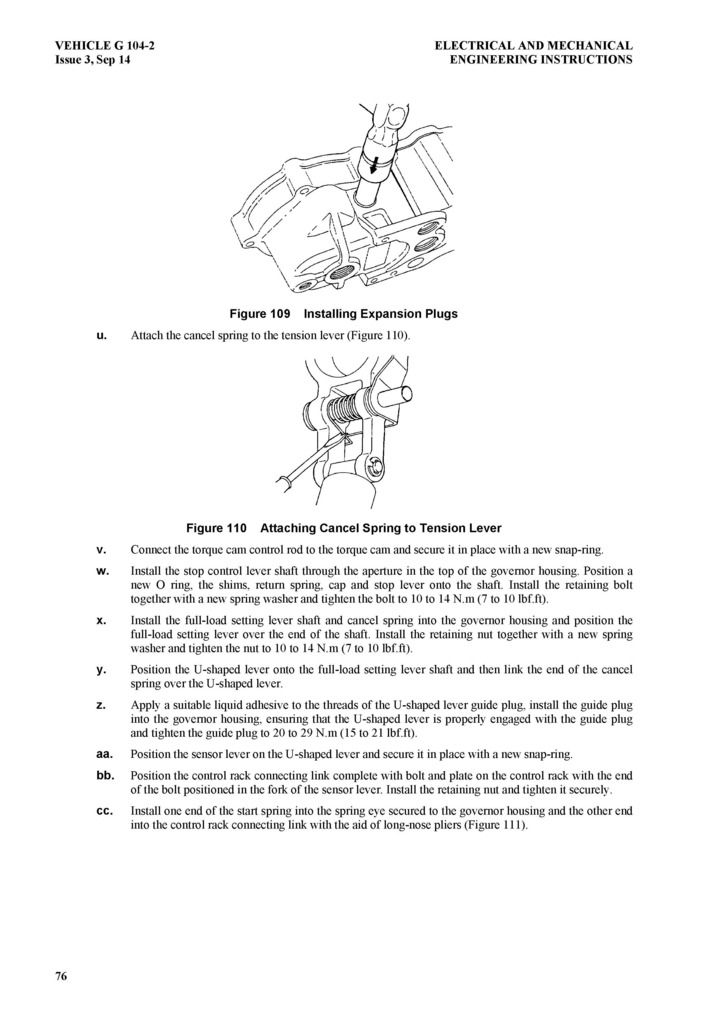 VEHICLE G 104-2
Issue 3, Sep 14

ELECTRICAL AND MECHANICAL
ENGINEERING INSTRUCTIONS

Figure 109 Installing Expansion Plugs

u. Attach the cancel spring to the tension lever (Figure 110).

Figure 110 Attaching Cancel Spring to Tension Lever

v. Connect the torque cam control rod to the torque cam and secure it in place with a new snap-ring.

w. Install the stop control lever shaft through the aperture in the top of the governor housing. Position a new O ring, the shims, return spring, cap and stop lever onto the shaft. Install the retaining bolt together with a new spring washer and tighten the bolt to 10 to 14 N.m (7 to 10 lbf.ft).

x. Install the full-load setting lever shaft and cancel spring into the governor housing and position the full-load setting lever over the end of the shaft. Install the retaining nut together with a new spring washer and tighten the nut to 10 to 14 N.m (7 to 10 lbf.ft).

y. Position the U-shaped lever onto the full-load setting lever shaft and then link the end of the cancel spring over the U-shaped lever.

z. Apply a suitable liquid adhesive to the threads of the U-shaped lever guide plug, install the guide plug into the governor housing, ensuring that the U-shaped lever is properly engaged with the guide plug and tighten the guide plug to 20 to 29 N.m (15 to 21 lbf.ft).

aa. Position the sensor lever on the U-shaped lever and secure it in place with a new snap-ring.

bb. Position the control rack connecting link complete with bolt and plate on the control rack with the end of the bolt positioned in the fork of the sensor lever. Install the retaining nut and tighten it securely.

cc. Install one end of the start spring into the spring eye secured to the governor housing and the other end into the control rack connecting link with the aid of long-nose pliers (Figure 111).

76