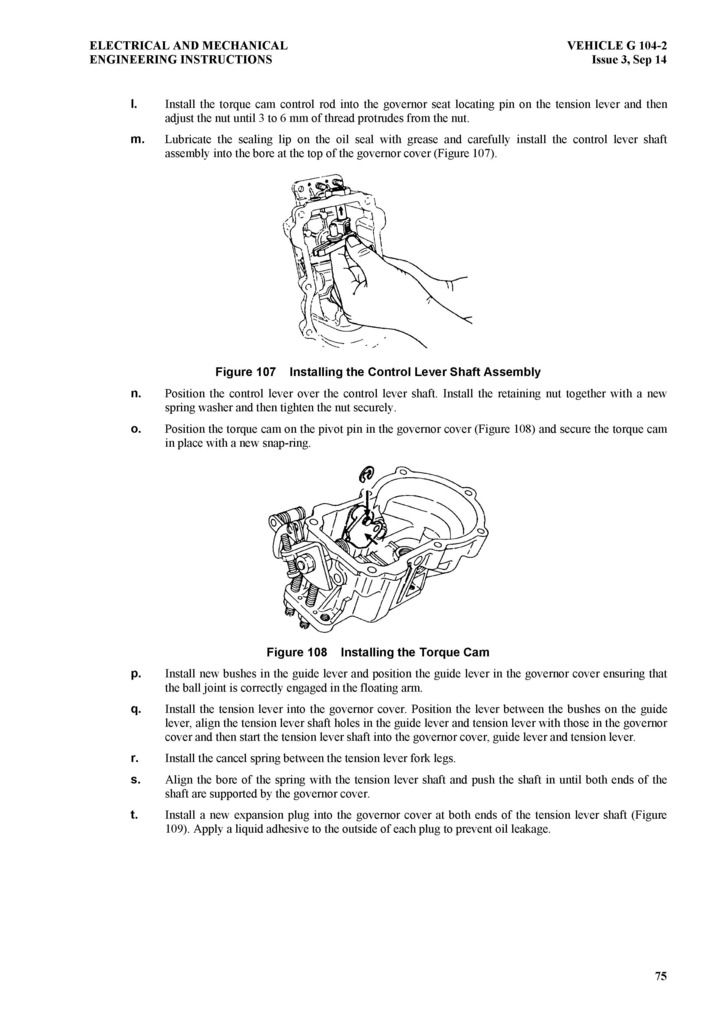 ELECTRICAL AND MECHANICAL ENGINEERING INSTRUCTIONS

VEHICLE G 104-2
Issue 3, Sep 14

l. Install the torque cam control rod into the governor seat locating pin on the tension lever and then adjust the nut until 3 to 6 mm of thread protrudes from the nut.

m. Lubricate the sealing lip on the oil seal with grease and carefully install the control lever shaft assembly into the bore at the top of the governor cover (Figure 107).

Figure 107 Installing the Control Lever Shaft Assembly

n. Position the control lever over the control lever shaft. Install the retaining nut together with a new spring washer and then tighten the nut securely.

o. Position the torque cam on the pivot pin in the governor cover (Figure 108) and secure the torque cam in place with a new snap-ring.

Figure 108 Installing the Torque Cam

p. Install new bushes in the guide lever and position the guide lever in the governor cover ensuring that the ball joint is correctly engaged in the floating arm.

q. Install the tension lever into the governor cover. Position the lever between the bushes on the guide lever, align the tension lever shaft holes in the guide lever and tension lever with those in the governor cover and then start the tension lever shaft into the governor cover, guide lever and tension lever.

r. Install the cancel spring between the tension lever fork legs.

s. Align the bore of the spring with the tension lever shaft and push the shaft in until both ends of the shaft are supported by the governor cover.

t. Install a new expansion plug into the governor cover at both ends of the tension lever shaft (Figure 109). Apply a liquid adhesive to the outside of each plug to prevent oil leakage.

75