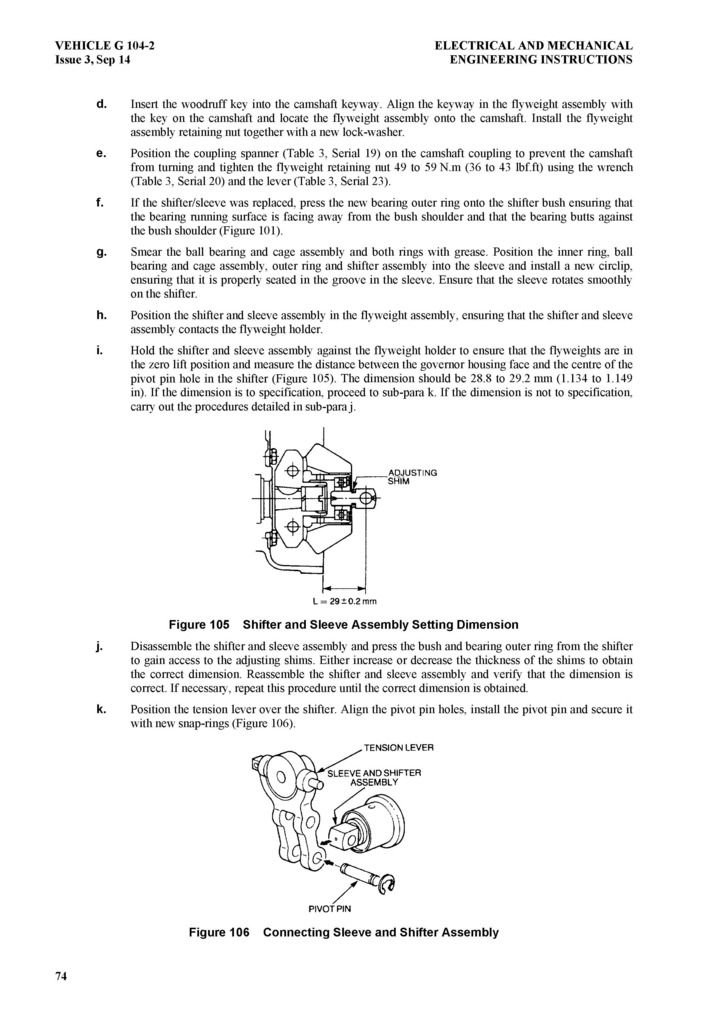 VEHICLE G 104-2
Issue 3, Sep 14

ELECTRICAL AND MECHANICAL
ENGINEERING INSTRUCTIONS

d. Insert the woodruff key into the camshaft keyway. Align the keyway in the flyweight assembly with the key on the camshaft and locate the flyweight assembly onto the camshaft. Install the flyweight assembly retaining nut together with a new lock-washer.

e. Position the coupling spanner (Table 3, Serial 19) on the camshaft coupling to prevent the camshaft from turning and tighten the flyweight retaining nut 49 to 59 N.m (36 to 43 lbf.ft) using the wrench (Table 3, Serial 20) and the lever (Table 3, Serial 23).

f. If the shifter/sleeve was replaced, press the new bearing outer ring onto the shifter bush ensuring that the bearing running surface is facing away from the bush shoulder and that the bearing butts against the bush shoulder (Figure 101).

g. Smear the ball bearing and cage assembly and both rings with grease. Position the inner ring, ball bearing and cage assembly, outer ring and shifter assembly into the sleeve and install a new circlip, ensuring that it is properly seated in the groove in the sleeve. Ensure that the sleeve rotates smoothly on the shifter.

h. Position the shifter and sleeve assembly in the flyweight assembly, ensuring that the shifter and sleeve assembly contacts the flyweight holder.

i. Hold the shifter and sleeve assembly against the flyweight holder to ensure that the flyweights are in the zero lift position and measure the distance between the governor housing face and the centre of the pivot pin hole in the shifter (Figure 105). The dimension should be 28.8 to 29.2 mm (1.134 to 1.149 in). If the dimension is to specification, proceed to sub-para k. If the dimension is not to specification, carry out the procedures detailed in sub-para j.

ADJUSTING SHIM

L = 29 ± 0.2 mm

Figure 105 Shifter and Sleeve Assembly Setting Dimension

j. Disassemble the shifter and sleeve assembly and press the bush and bearing outer ring from the shifter to gain access to the adjusting shims. Either increase or decrease the thickness of the shims to obtain the correct dimension. Reassemble the shifter and sleeve assembly and verify that the dimension is correct. If necessary, repeat this procedure until the correct dimension is obtained.

k. Position the tension lever over the shifter. Align the pivot pin holes, install the pivot pin and secure it with new snap-rings (Figure 106).

TENSION LEVER
SLEEVE AND SHIFTER ASSEMBLY
PIVOT PIN

Figure 106 Connecting Sleeve and Shifter Assembly

74