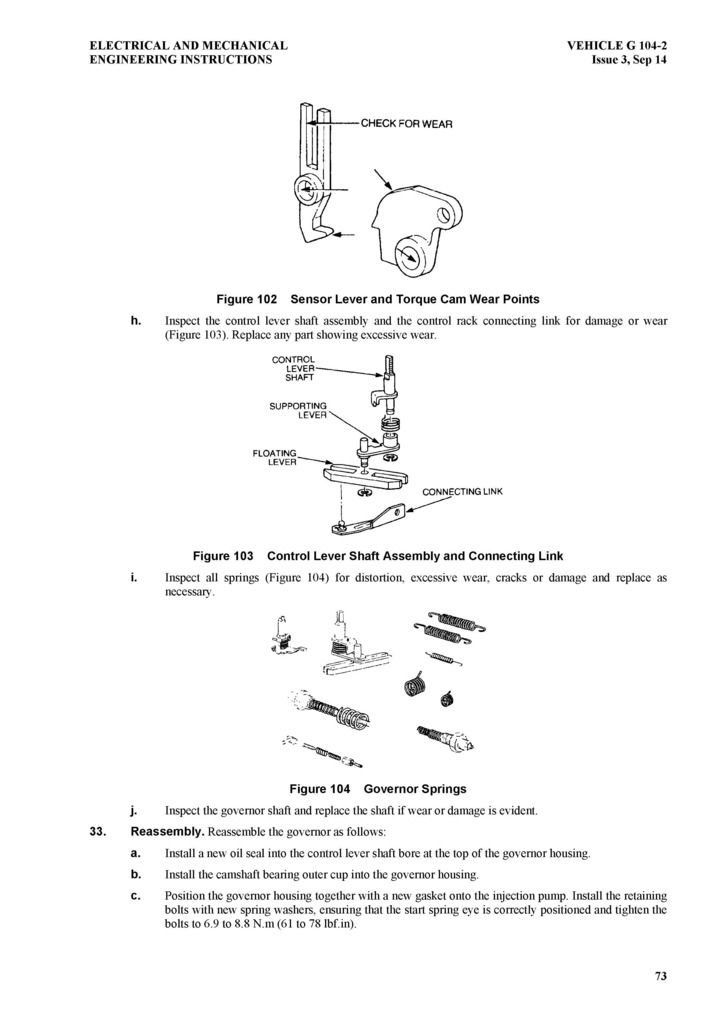 ELECTRICAL AND MECHANICAL
ENGINEERING INSTRUCTIONS

VEHICLE G 104-2
Issue 3, Sep 14

CHECK FOR WEAR

Figure 102 Sensor Lever and Torque Cam Wear Points

h. Inspect the control lever shaft assembly and the control rack connecting link for damage or wear (Figure 103). Replace any part showing excessive wear.

CONTROL LEVER SHAFT

SUPPORTING LEVER

FLOATING LEVER

CONNECTING LINK

Figure 103 Control Lever Shaft Assembly and Connecting Link

i. Inspect all springs (Figure 104) for distortion, excessive wear, cracks or damage and replace as necessary.

Figure 104 Governor Springs

j. Inspect the governor shaft and replace the shaft if wear or damage is evident.

33. Reassembly. Reassemble the governor as follows:

a. Install a new oil seal into the control lever shaft bore at the top of the governor housing.

b. Install the camshaft bearing outer cup into the governor housing.

c. Position the governor housing together with a new gasket onto the injection pump. Install the retaining bolts with new spring washers, ensuring that the start spring eye is correctly positioned and tighten the bolts to 6.9 to 8.8 N.m (61 to 78 lbf.in).

73