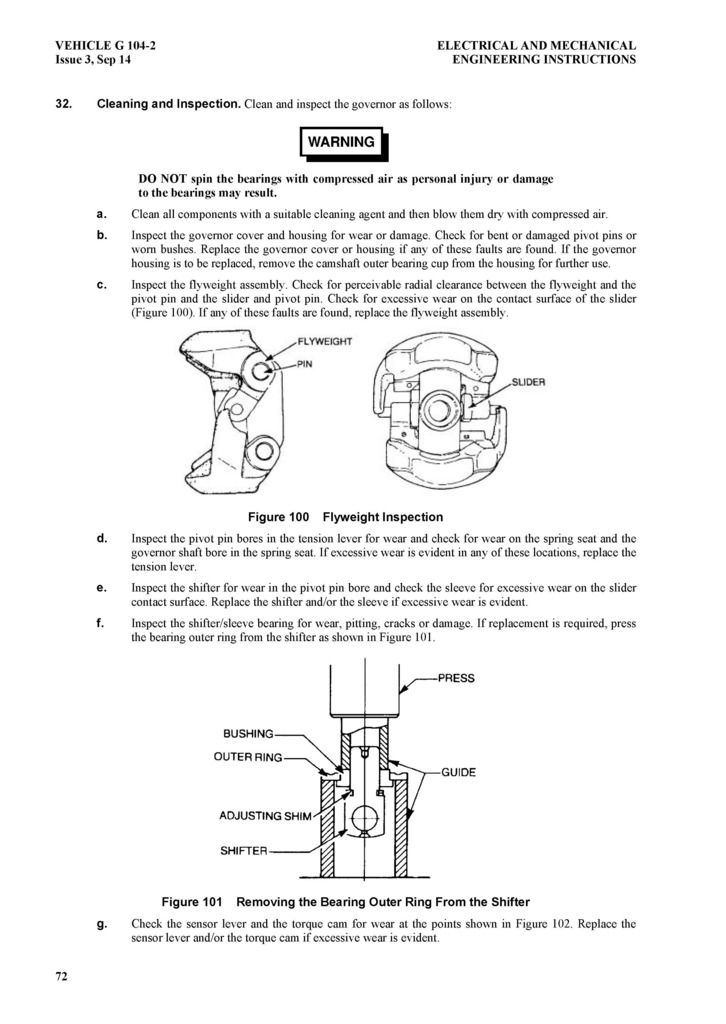 VEHICLE G 104-2
Issue 3, Sep 14

ELECTRICAL AND MECHANICAL
ENGINEERING INSTRUCTIONS

32. Cleaning and Inspection. Clean and inspect the governor as follows:

WARNING

DO NOT spin the bearings with compressed air as personal injury or damage to the bearings may result.

a. Clean all components with a suitable cleaning agent and then blow them dry with compressed air.

b. Inspect the governor cover and housing for wear or damage. Check for bent or damaged pivot pins or worn bushes. Replace the governor cover or housing if any of these faults are found. If the governor housing is to be replaced, remove the camshaft outer bearing cup from the housing for further use.

c. Inspect the flyweight assembly. Check for perceivable radial clearance between the flyweight and the pivot pin and the slider and pivot pin. Check for excessive wear on the contact surface of the slider (Figure 100). If any of these faults are found, replace the flyweight assembly.

FLYWEIGHT
PIN
SLIDER

Figure 100 Flyweight Inspection

d. Inspect the pivot pin bores in the tension lever for wear and check for wear on the spring seat and the governor shaft bore in the spring seat. If excessive wear is evident in any of these locations, replace the tension lever.

e. Inspect the shifter for wear in the pivot pin bore and check the sleeve for excessive wear on the slider contact surface. Replace the shifter and/or the sleeve if excessive wear is evident.

f. Inspect the shifter/sleeve bearing for wear, pitting, cracks or damage. If replacement is required, press the bearing outer ring from the shifter as shown in Figure 101.

PRESS
BUSHING
OUTER RING
GUIDE
ADJUSTING SHIM
SHIFTER

Figure 101 Removing the Bearing Outer Ring From the Shifter

g. Check the sensor lever and the torque cam for wear at the points shown in Figure 102. Replace the sensor lever and/or the torque cam if excessive wear is evident.

72