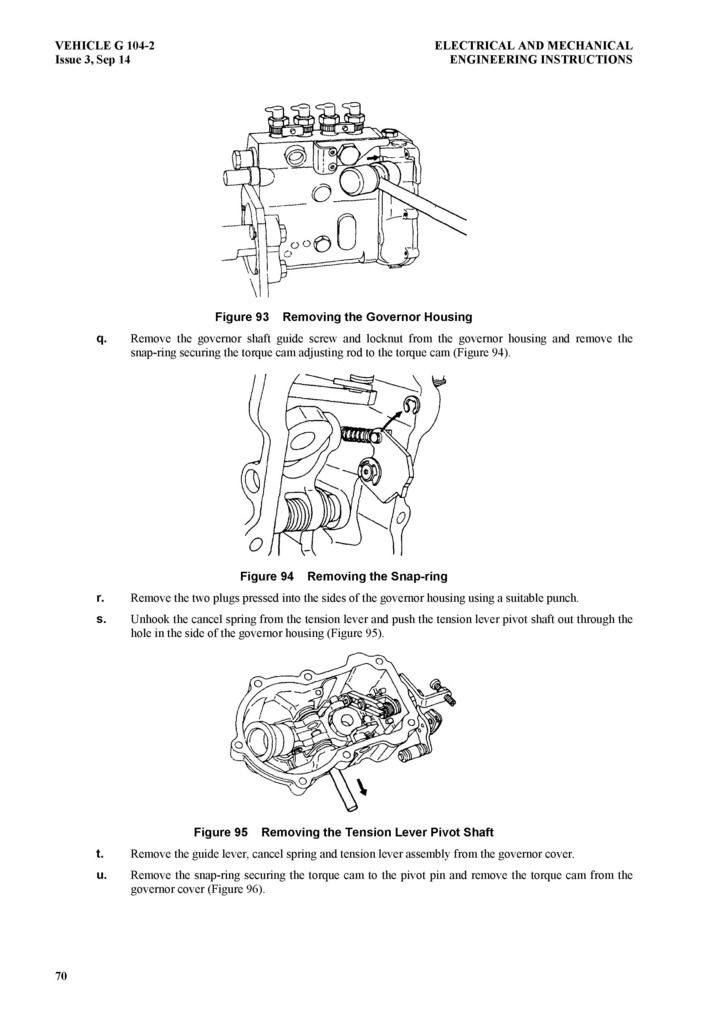 VEHICLE G 104-2
Issue 3, Sep 14

ELECTRICAL AND MECHANICAL
ENGINEERING INSTRUCTIONS

Figure 93 Removing the Governor Housing

q. Remove the governor shaft guide screw and locknut from the governor housing and remove the snap-ring securing the torque cam adjusting rod to the torque cam (Figure 94).

Figure 94 Removing the Snap-ring

r. Remove the two plugs pressed into the sides of the governor housing using a suitable punch.

s. Unhook the cancel spring from the tension lever and push the tension lever pivot shaft out through the hole in the side of the governor housing (Figure 95).

Figure 95 Removing the Tension Lever Pivot Shaft

t. Remove the guide lever, cancel spring and tension lever assembly from the governor cover.

u. Remove the snap-ring securing the torque cam to the pivot pin and remove the torque cam from the governor cover (Figure 96).

70