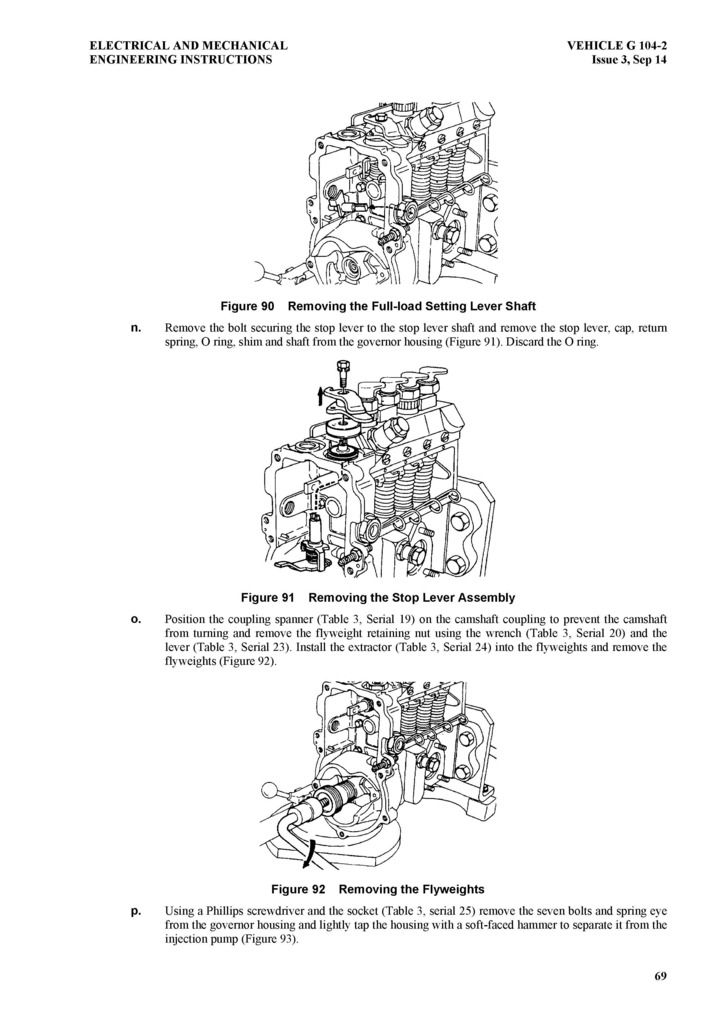 ELECTRICAL AND MECHANICAL
ENGINEERING INSTRUCTIONS

VEHICLE G 104-2
Issue 3, Sep 14

Figure 90 Removing the Full-load Setting Lever Shaft

n. Remove the bolt securing the stop lever to the stop lever shaft and remove the stop lever, cap, return spring, O ring, shim and shaft from the governor housing (Figure 91). Discard the O ring.

Figure 91 Removing the Stop Lever Assembly

o. Position the coupling spanner (Table 3, Serial 19) on the camshaft coupling to prevent the camshaft from turning and remove the flyweight retaining nut using the wrench (Table 3, Serial 20) and the lever (Table 3, Serial 23). Install the extractor (Table 3, Serial 24) into the flyweights and remove the flyweights (Figure 92).

Figure 92 Removing the Flyweights

p. Using a Phillips screwdriver and the socket (Table 3, serial 25) remove the seven bolts and spring eye from the governor housing and lightly tap the housing with a soft-faced hammer to separate it from the injection pump (Figure 93).

69