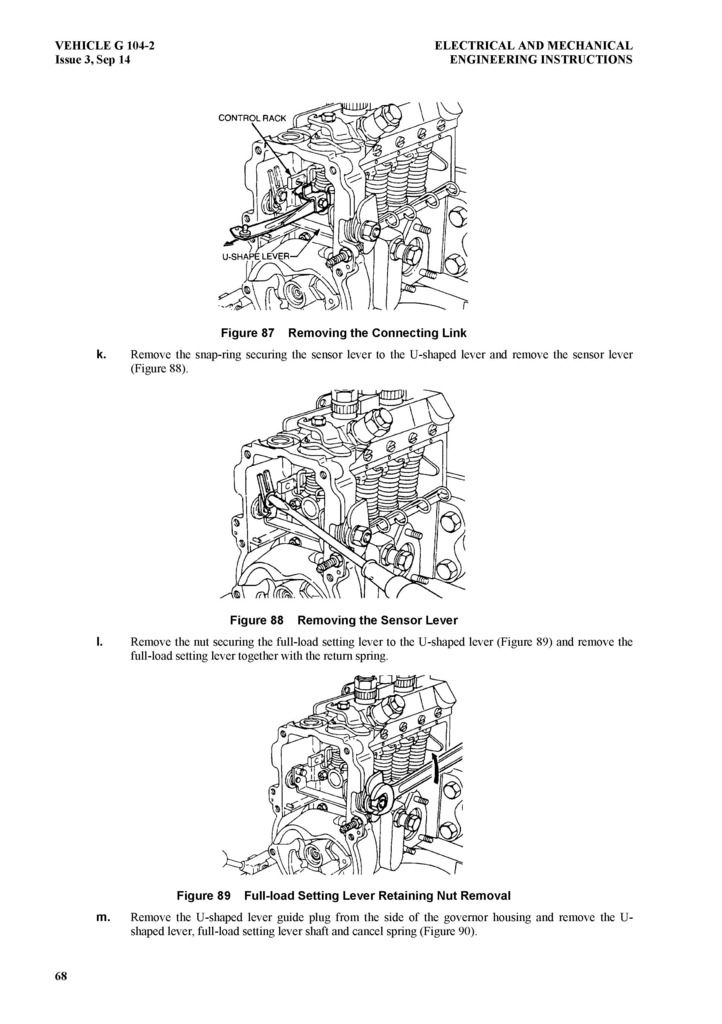 VEHICLE G 104-2
Issue 3, Sep 14

ELECTRICAL AND MECHANICAL
ENGINEERING INSTRUCTIONS

CONTROL RACK

U-SHAPE LEVER

Figure 87 Removing the Connecting Link

k. Remove the snap-ring securing the sensor lever to the U-shaped lever and remove the sensor lever (Figure 88).

Figure 88 Removing the Sensor Lever

l. Remove the nut securing the full-load setting lever to the U-shaped lever (Figure 89) and remove the full-load setting lever together with the return spring.

Figure 89 Full-load Setting Lever Retaining Nut Removal

m. Remove the U-shaped lever guide plug from the side of the governor housing and remove the U-shaped lever, full-load setting lever shaft and cancel spring (Figure 90).

68