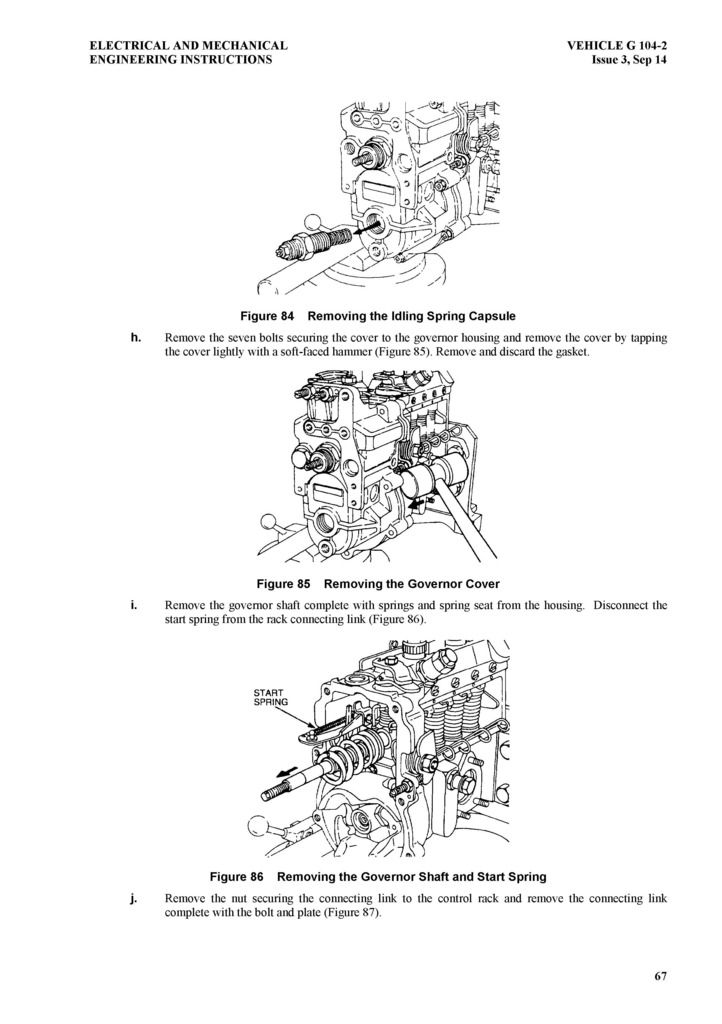 ELECTRICAL AND MECHANICAL ENGINEERING INSTRUCTIONS

VEHICLE G 104-2
Issue 3, Sep 14

Figure 84 Removing the Idling Spring Capsule

h. Remove the seven bolts securing the cover to the governor housing and remove the cover by tapping the cover lightly with a soft-faced hammer (Figure 85). Remove and discard the gasket.

Figure 85 Removing the Governor Cover

i. Remove the governor shaft complete with springs and spring seat from the housing. Disconnect the start spring from the rack connecting link (Figure 86).

START SPRING

Figure 86 Removing the Governor Shaft and Start Spring

j. Remove the nut securing the connecting link to the control rack and remove the connecting link complete with the bolt and plate (Figure 87).

67