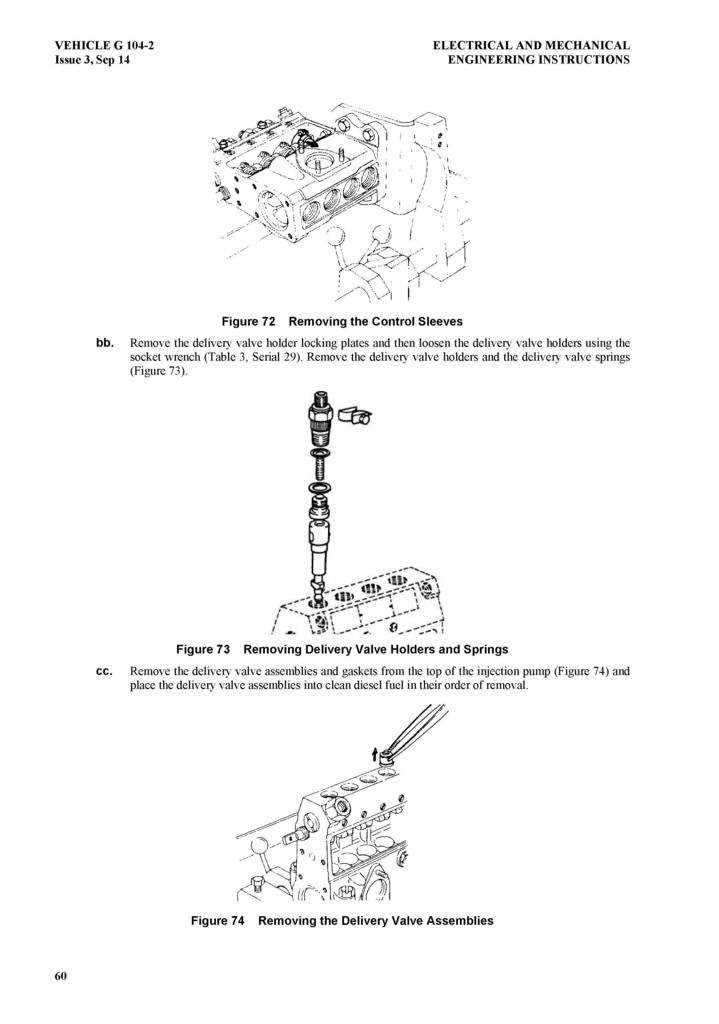 VEHICLE G 104-2
Issue 3, Sep 14

ELECTRICAL AND MECHANICAL
ENGINEERING INSTRUCTIONS

Figure 72 Removing the Control Sleeves

bb. Remove the delivery valve holder locking plates and then loosen the delivery valve holders using the socket wrench (Table 3, Serial 29). Remove the delivery valve holders and the delivery valve springs (Figure 73).

Figure 73 Removing Delivery Valve Holders and Springs

cc. Remove the delivery valve assemblies and gaskets from the top of the injection pump (Figure 74) and place the delivery valve assemblies into clean diesel fuel in their order of removal.

Figure 74 Removing the Delivery Valve Assemblies

60