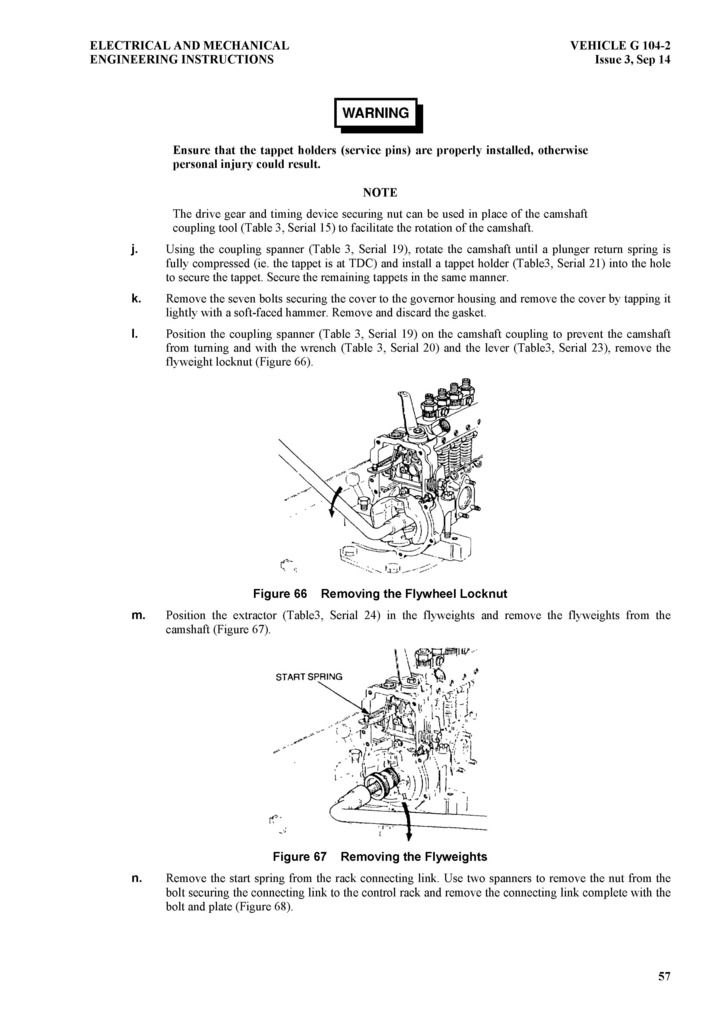 ELECTRICAL AND MECHANICAL
ENGINEERING INSTRUCTIONS

VEHICLE G 104-2
Issue 3, Sep 14

WARNING

Ensure that the tappet holders (service pins) are properly installed, otherwise personal injury could result.

NOTE

The drive gear and timing device securing nut can be used in place of the camshaft coupling tool (Table 3, Serial 15) to facilitate the rotation of the camshaft.

j. Using the coupling spanner (Table 3, Serial 19), rotate the camshaft until a plunger return spring is fully compressed (ie. the tappet is at TDC) and install a tappet holder (Table3, Serial 21) into the hole to secure the tappet. Secure the remaining tappets in the same manner.

k. Remove the seven bolts securing the cover to the governor housing and remove the cover by tapping it lightly with a soft-faced hammer. Remove and discard the gasket.

l. Position the coupling spanner (Table 3, Serial 19) on the camshaft coupling to prevent the camshaft from turning and with the wrench (Table 3, Serial 20) and the lever (Table3, Serial 23), remove the flyweight locknut (Figure 66).

Figure 66 Removing the Flywheel Locknut

m. Position the extractor (Table3, Serial 24) in the flyweights and remove the flyweights from the camshaft (Figure 67).

START SPRING

Figure 67 Removing the Flyweights

n. Remove the start spring from the rack connecting link. Use two spanners to remove the nut from the bolt securing the connecting link to the control rack and remove the connecting link complete with the bolt and plate (Figure 68).

57